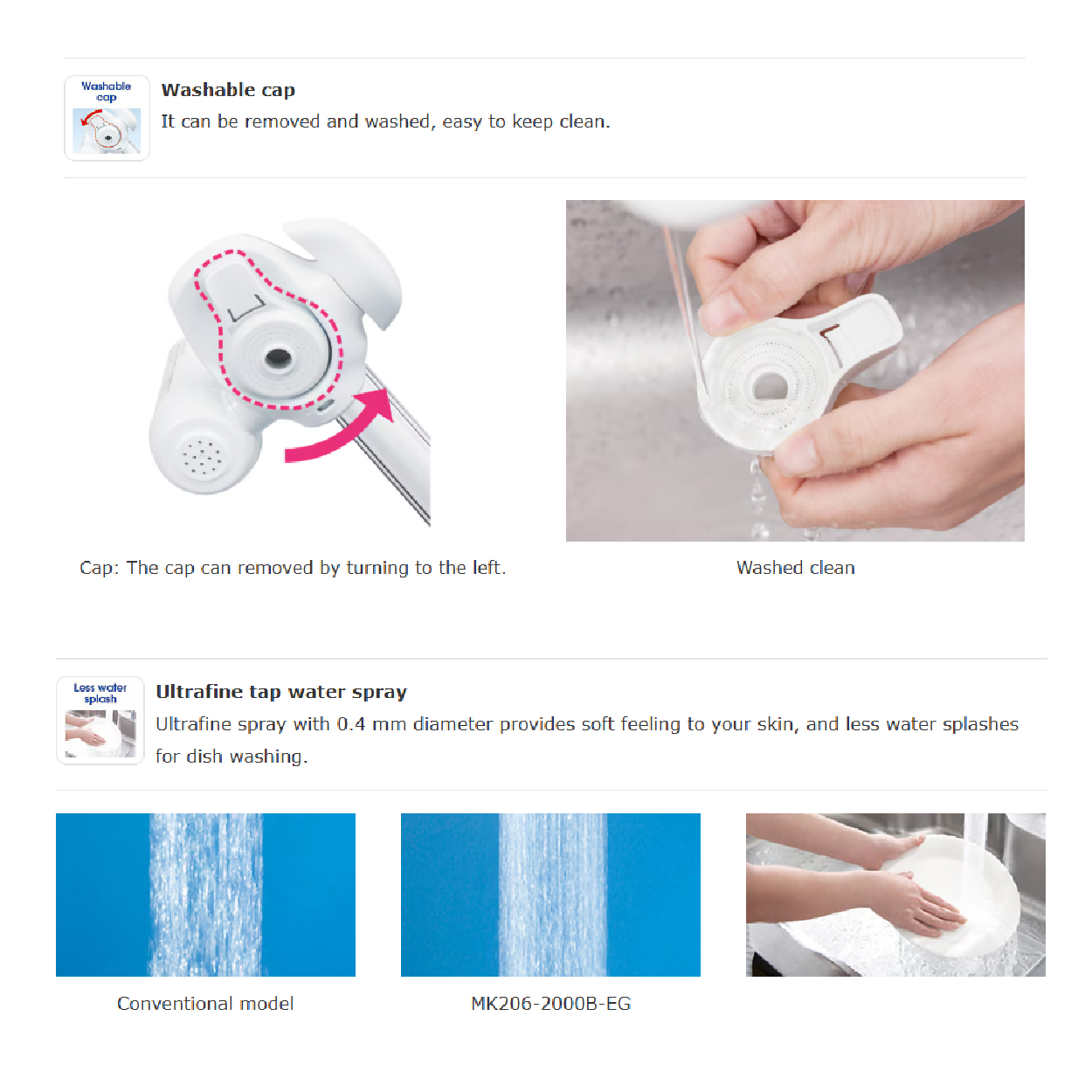 Washable cap

Washable cap
It can be removed and washed, easy to keep clean.

Cap: The cap can removed by turning to the left.

Washed clean

Less water splash

Ultrafine tap water spray
Ultrafine spray with 0.4 mm diameter provides soft feeling to your skin, and less water splashes for dish washing.

Conventional model

MK206-2000B-EG